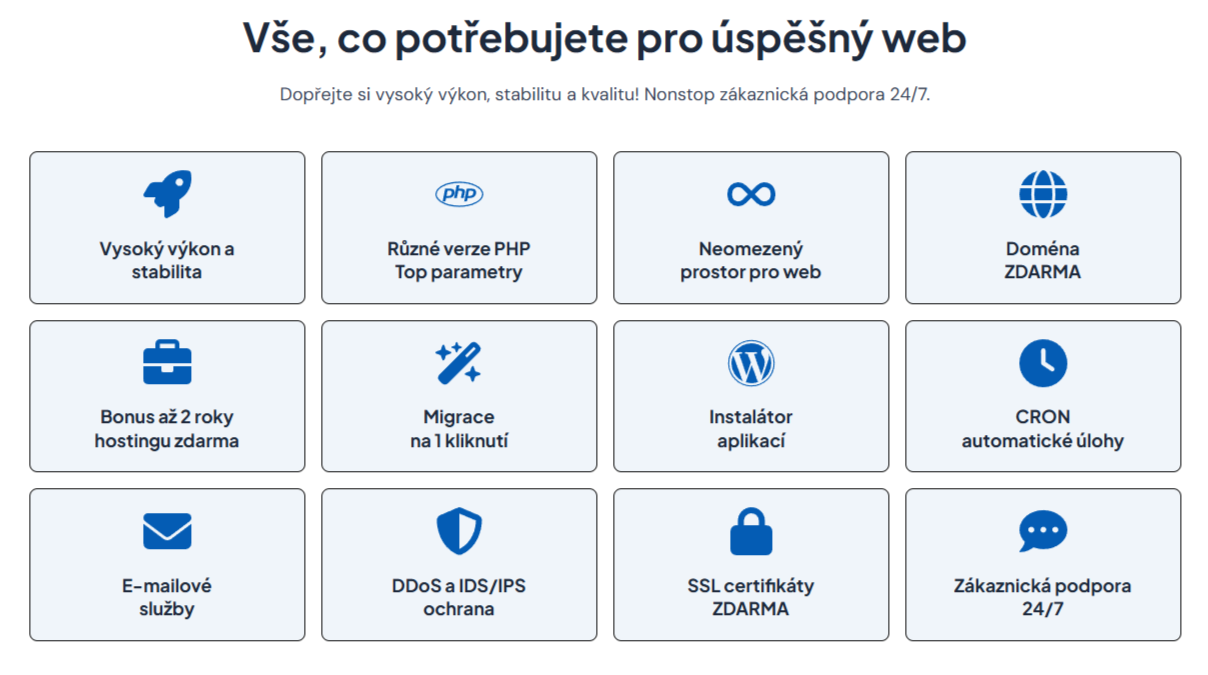 Vše, co potřebujete pro úspěšný web

Dopřejte si vysoký výkon, stabilitu a kvalitu! Nonstop zákaznická podpora 24/7.

Vysoký výkon a
stabilita

php

Různé verze PHP
Top parametry

Neomezený
prostor pro web

Doména
ZDARMA

Bonus až 2 roky
hostingu zdarma

Migrace
na 1 kliknutí

Instalátor
aplikací

CRON
automatické úlohy

E-mailové
služby

DDoS a IDS/IPS
ochrana

SSL certifikáty
ZDARMA

Zákaznická podpora
24/7